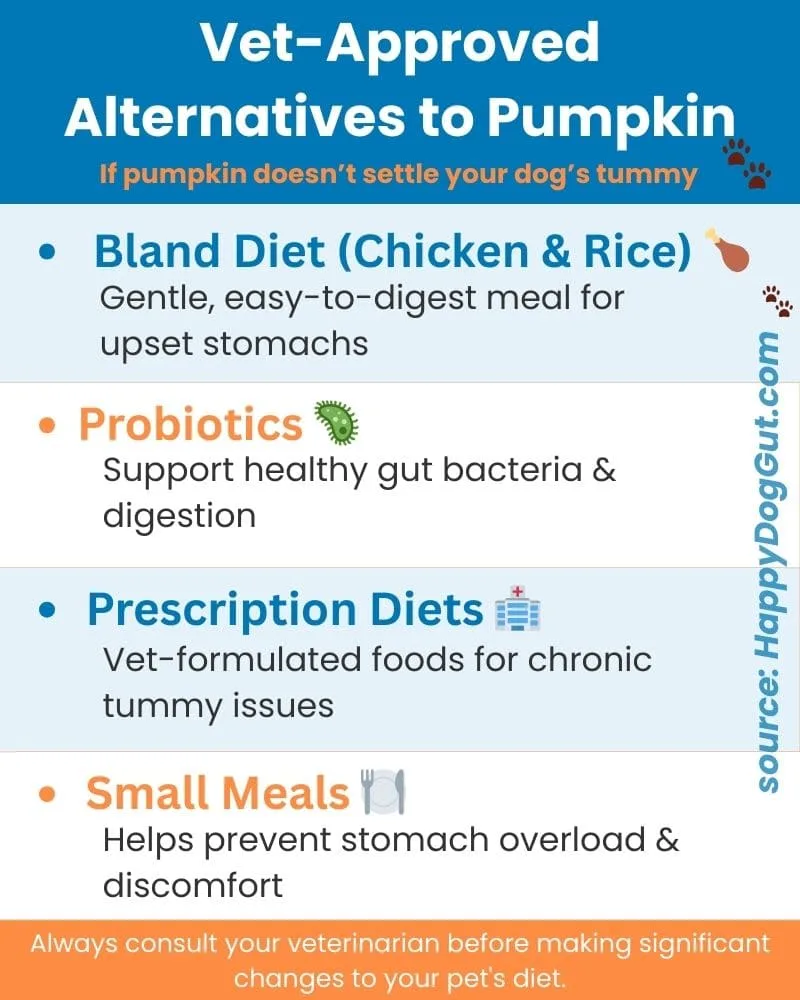 Vet-Approved Alternatives to Pumpkin

If pumpkin doesn't settle your dog's tummy

• Bland Diet (Chicken & Rice)
Gentle, easy-to-digest meal for upset stomachs

• Probiotics
Support healthy gut bacteria & digestion

• Prescription Diets
Vet-formulated foods for chronic tummy issues

• Small Meals
Helps prevent stomach overload & discomfort

source: HappyDogGut.com

Always consult your veterinarian before making significant changes to your pet's diet.