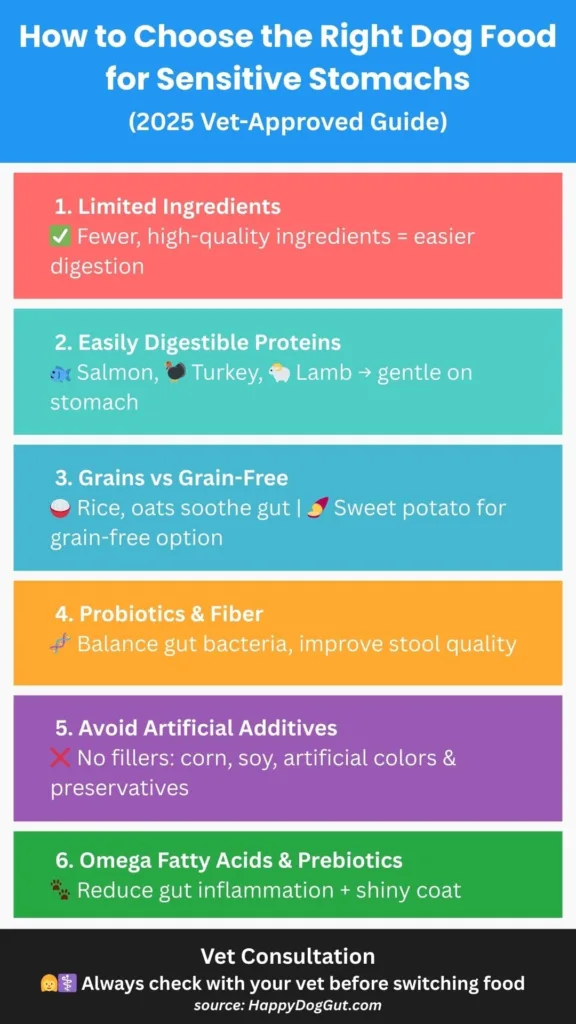 How to Choose the Right Dog Food for Sensitive Stomachs

(2025 Vet-Approved Guide)

1. Limited Ingredients
✅ Fewer, high-quality ingredients = easier digestion

2. Easily Digestible Proteins
🐟 Salmon, 🦃 Turkey, 🐑 Lamb → gentle on stomach

3. Grains vs Grain-Free
🍚 Rice, oats soothe gut | 🍠 Sweet potato for grain-free option

4. Probiotics & Fiber
🧬 Balance gut bacteria, improve stool quality

5. Avoid Artificial Additives
❌ No fillers: corn, soy, artificial colors & preservatives

6. Omega Fatty Acids & Prebiotics
🐾 Reduce gut inflammation + shiny coat

Vet Consultation
👩‍⚕️ Always check with your vet before switching food
source: HappyDogGut.com