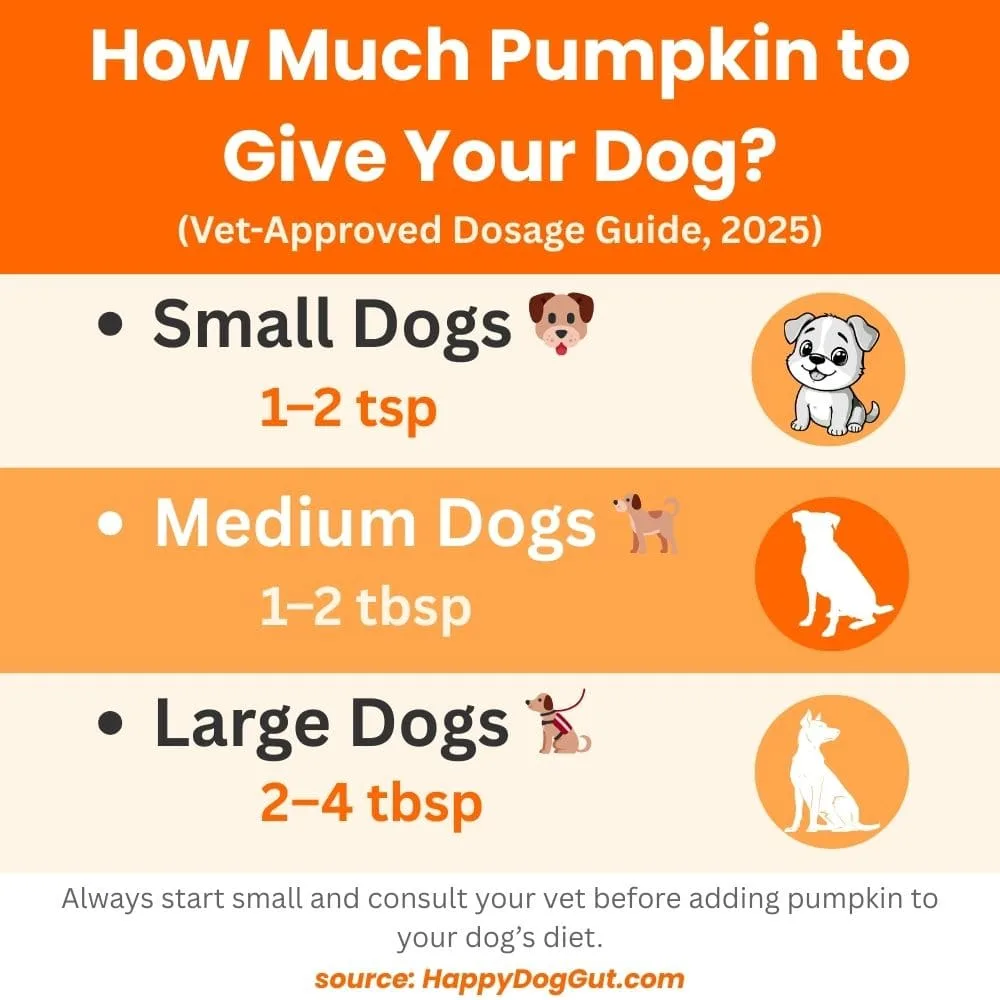 How Much Pumpkin to Give Your Dog?

(Vet-Approved Dosage Guide, 2025)

• Small Dogs 🐶
1–2 tsp

• Medium Dogs 🐕
1–2 tbsp

• Large Dogs 🐕‍🦺
2–4 tbsp

Always start small and consult your vet before adding pumpkin to your dog's diet.

source: HappyDogGut.com