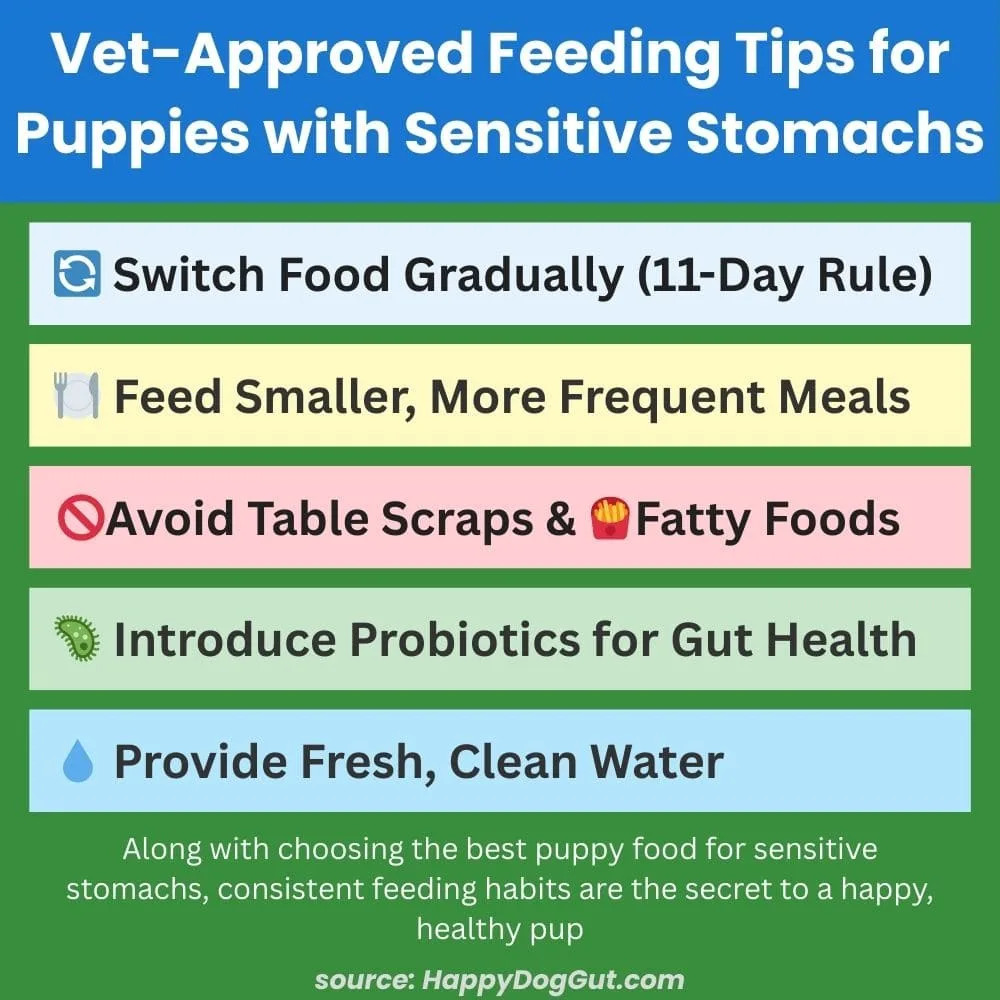 Vet-Approved Feeding Tips for Puppies with Sensitive Stomachs

🔄 Switch Food Gradually (11-Day Rule)

🍽️ Feed Smaller, More Frequent Meals

🚫Avoid Table Scraps & 🍟Fatty Foods

🦠 Introduce Probiotics for Gut Health

💧 Provide Fresh, Clean Water

Along with choosing the best puppy food for sensitive stomachs, consistent feeding habits are the secret to a happy, healthy pup

source: HappyDogGut.com