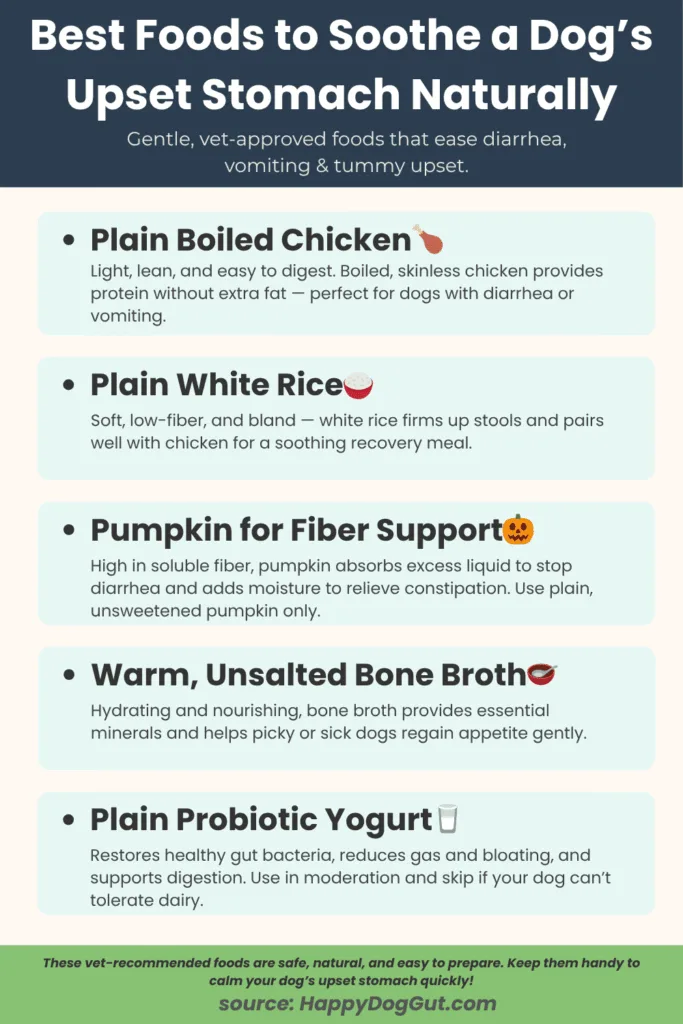 Best Foods to Soothe a Dog's Upset Stomach Naturally

Gentle, vet-approved foods that ease diarrhea, vomiting & tummy upset.

• Plain Boiled Chicken🍗
Light, lean, and easy to digest. Boiled, skinless chicken provides protein without extra fat — perfect for dogs with diarrhea or vomiting.

• Plain White Rice🍚
Soft, low-fiber, and bland — white rice firms up stools and pairs well with chicken for a soothing recovery meal.

• Pumpkin for Fiber Support🎃
High in soluble fiber, pumpkin absorbs excess liquid to stop diarrhea and adds moisture to relieve constipation. Use plain, unsweetened pumpkin only.

• Warm, Unsalted Bone Broth🥣
Hydrating and nourishing, bone broth provides essential minerals and helps picky or sick dogs regain appetite gently.

• Plain Probiotic Yogurt🥛
Restores healthy gut bacteria, reduces gas and bloating, and supports digestion. Use in moderation and skip if your dog can't tolerate dairy.

These vet-recommended foods are safe, natural, and easy to prepare. Keep them handy to calm your dog's upset stomach quickly!
source: HappyDogGut.com