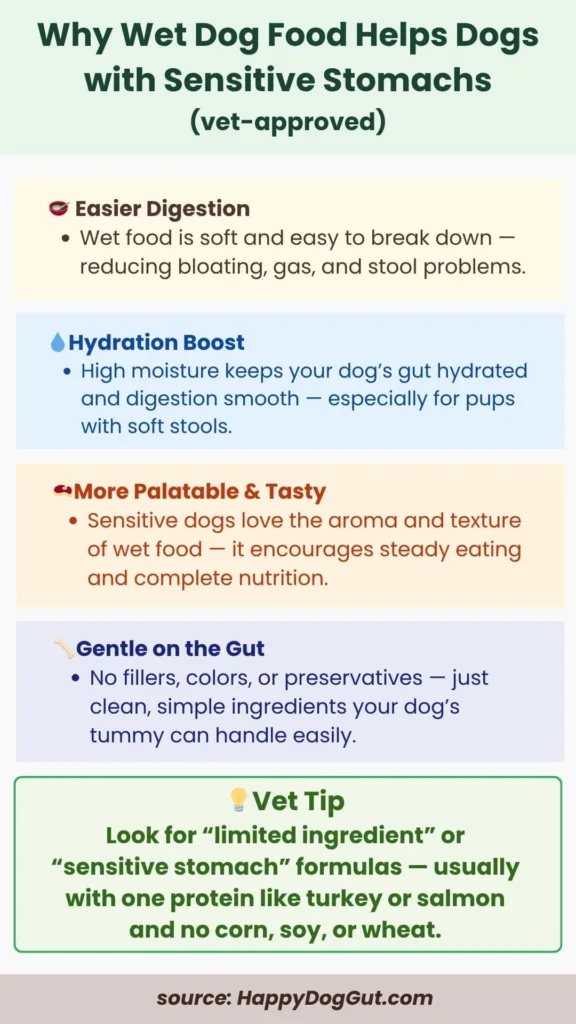 Why Wet Dog Food Helps Dogs with Sensitive Stomachs
(vet-approved)

🥣 Easier Digestion
• Wet food is soft and easy to break down — reducing bloating, gas, and stool problems.

💧Hydration Boost
• High moisture keeps your dog's gut hydrated and digestion smooth — especially for pups with soft stools.

🥩More Palatable & Tasty
• Sensitive dogs love the aroma and texture of wet food — it encourages steady eating and complete nutrition.

🦴Gentle on the Gut
• No fillers, colors, or preservatives — just clean, simple ingredients your dog's tummy can handle easily.

💡Vet Tip
Look for "limited ingredient" or "sensitive stomach" formulas — usually with one protein like turkey or salmon and no corn, soy, or wheat.

source: HappyDogGut.com