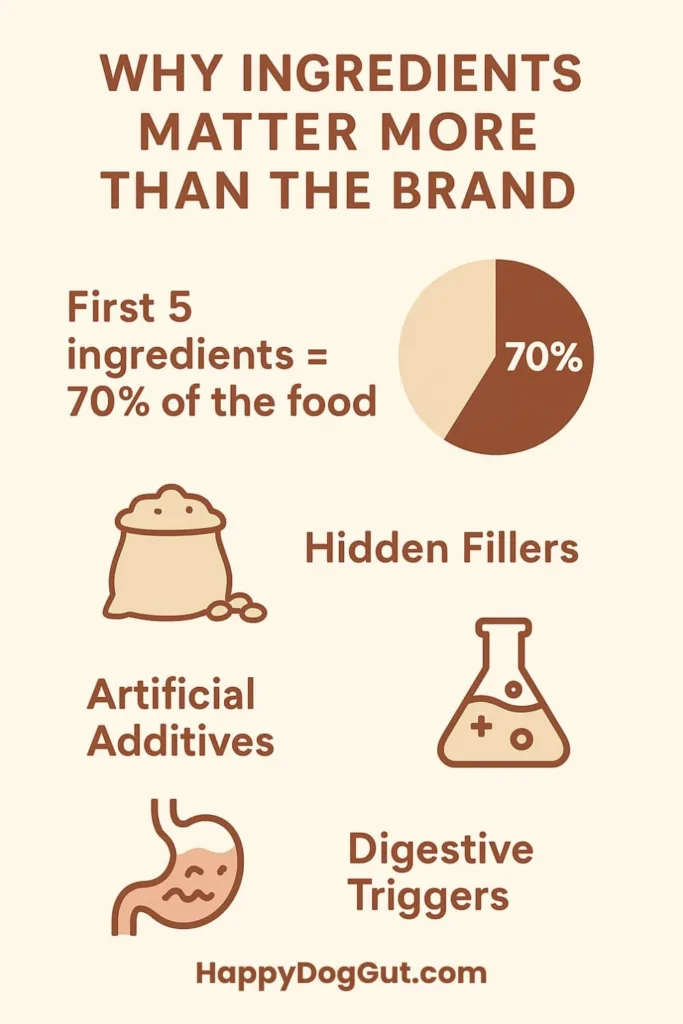 WHY INGREDIENTS MATTER MORE THAN THE BRAND

First 5 ingredients = 70% of the food

70%

Hidden Fillers

Artificial Additives

Digestive Triggers

HappyDogGut.com