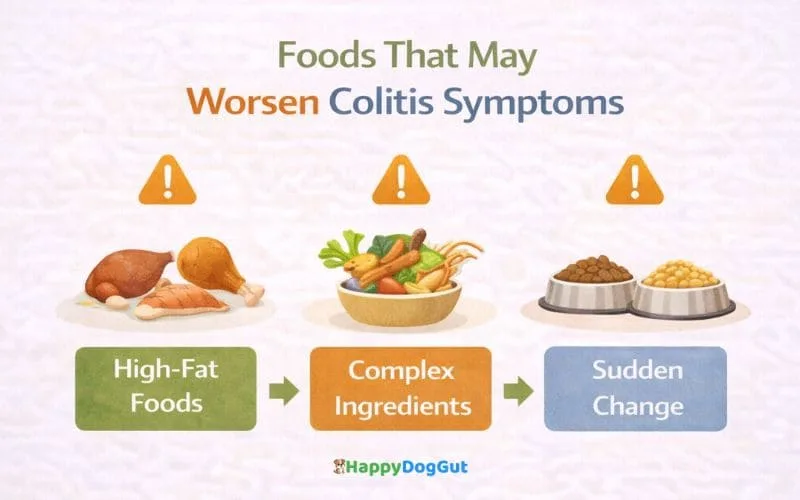 Foods That May
Worsen Colitis Symptoms

High-Fat Foods

Complex Ingredients

Sudden Change

HappyDogGut