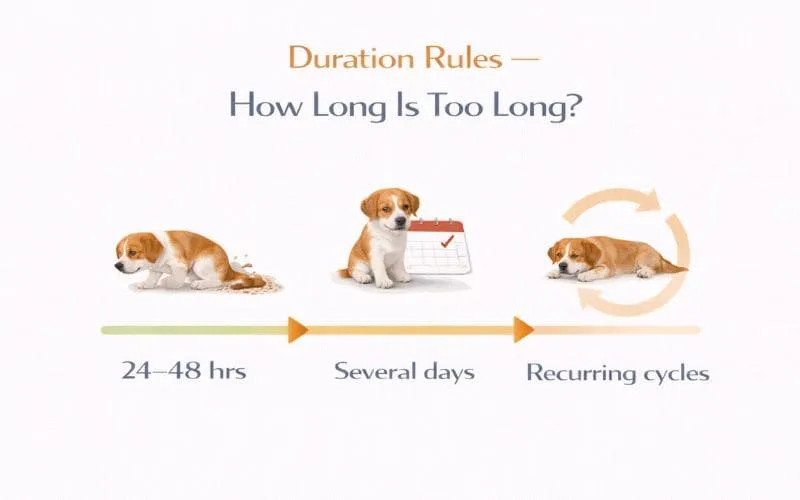 Duration Rules —
How Long Is Too Long?

24–48 hrs

Several days

Recurring cycles