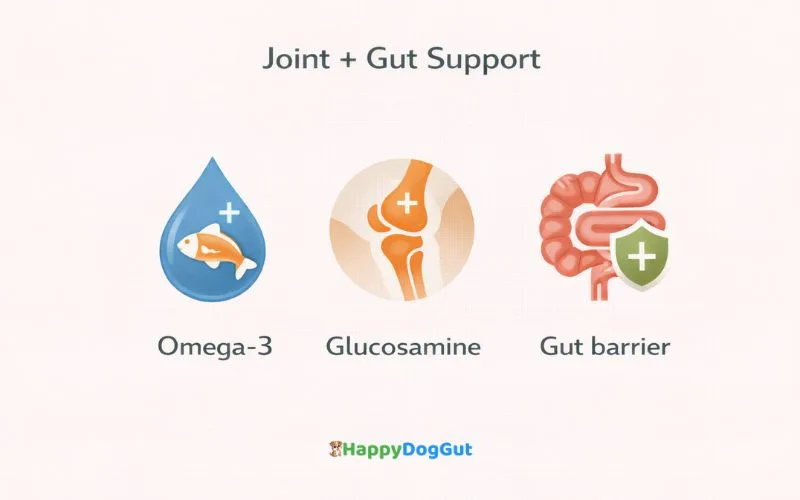 Joint + Gut Support

Omega-3

Glucosamine

Gut barrier

HappyDogGut