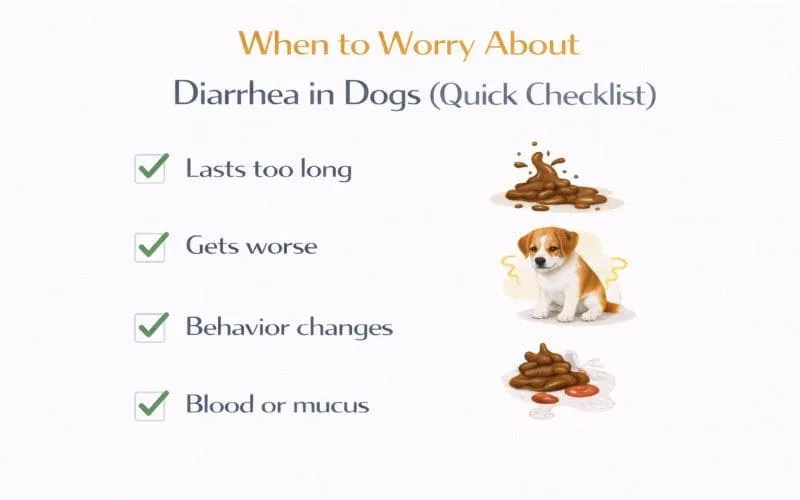 When to Worry About
Diarrhea in Dogs (Quick Checklist)

Lasts too long

Gets worse

Behavior changes

Blood or mucus