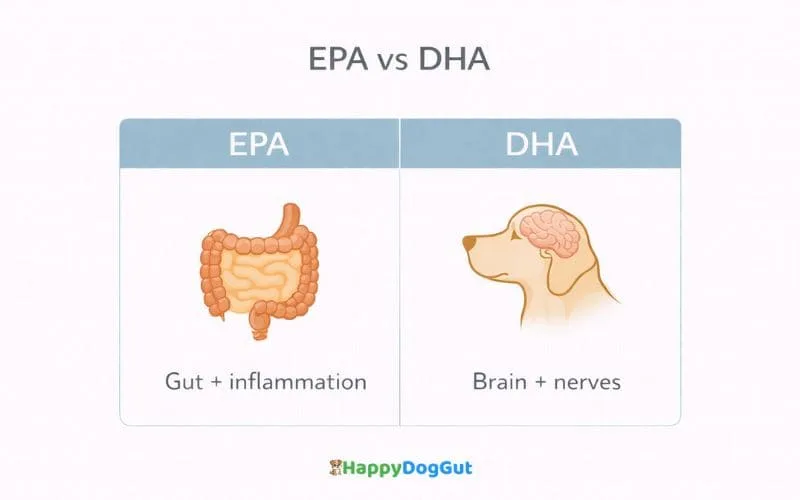 EPA vs DHA

| EPA | DHA |
|---|---|
| Gut + inflammation | Brain + nerves |

HappyDogGut