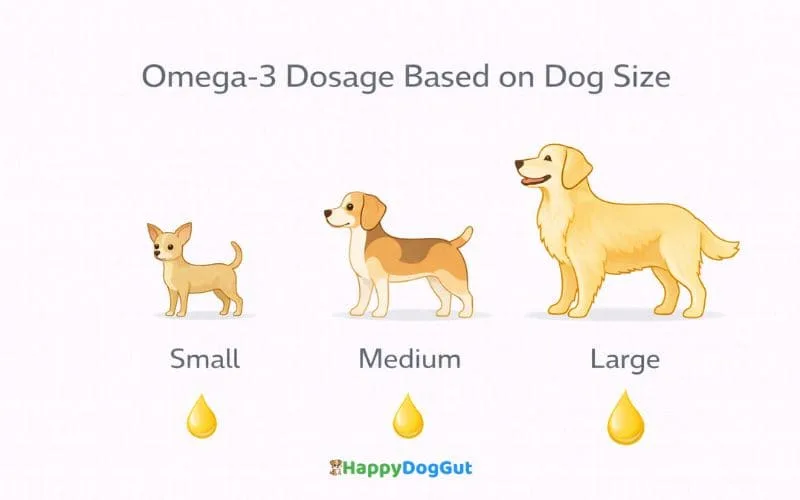 Omega-3 Dosage Based on Dog Size

Small

Medium

Large

HappyDogGut