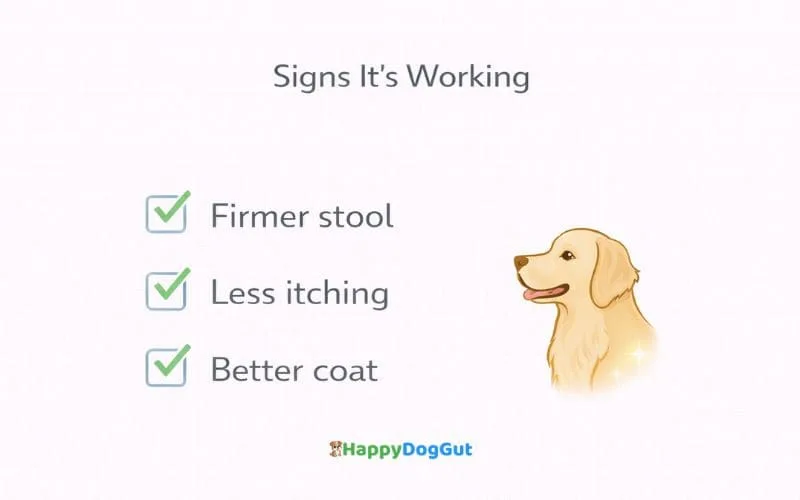 Signs It's Working

Firmer stool

Less itching

Better coat

HappyDogGut