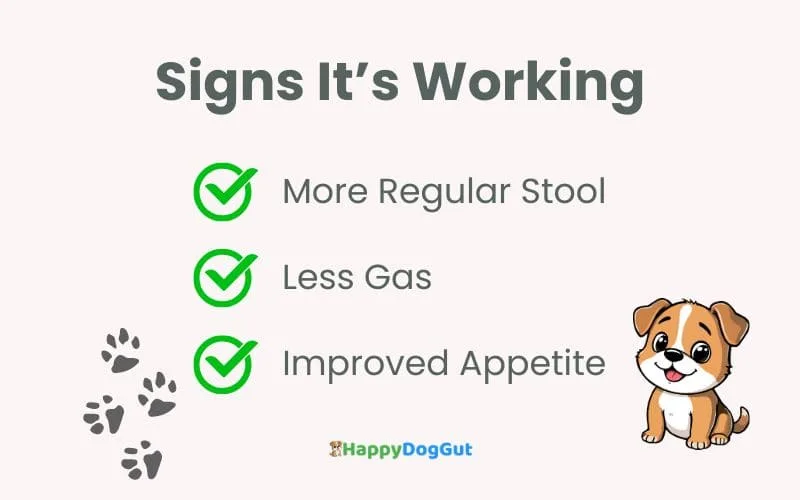 Signs It's Working

More Regular Stool

Less Gas

Improved Appetite

HappyDogGut